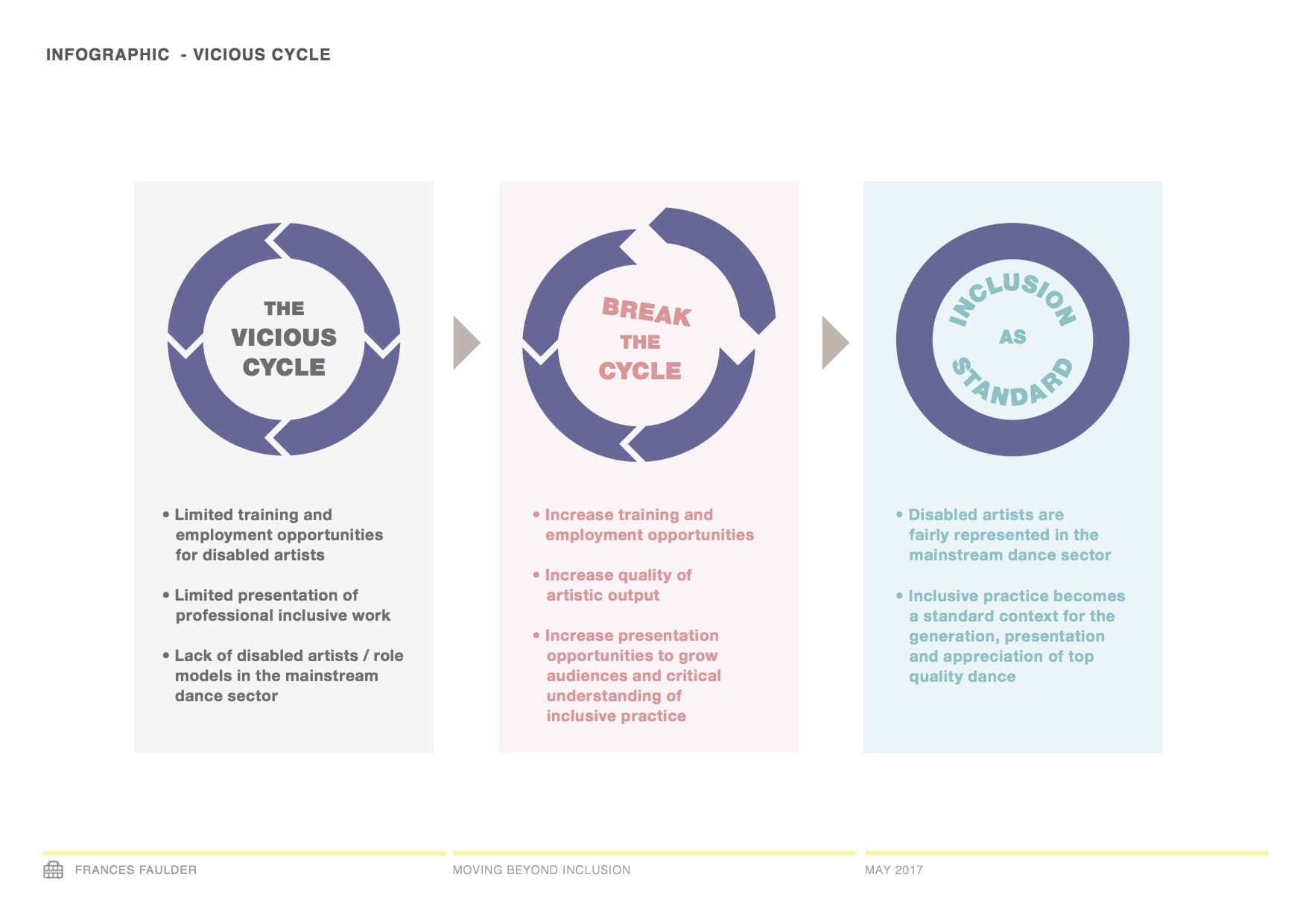 INFOGRAPHIC - VICIOUS CYCLE

THE VICIOUS CYCLE

• Limited training and employment opportunities for disabled artists

• Limited presentation of professional inclusive work

• Lack of disabled artists / role models in the mainstream dance sector

BREAK THE CYCLE

• Increase training and employment opportunities

• Increase quality of artistic output

• Increase presentation opportunities to grow audiences and critical understanding of inclusive practice

INCLUSION AS STANDARD

• Disabled artists are fairly represented in the mainstream dance sector

• Inclusive practice becomes a standard context for the generation, presentation and appreciation of top quality dance

FRANCES FAULDER

MOVING BEYOND INCLUSION

MAY 2017